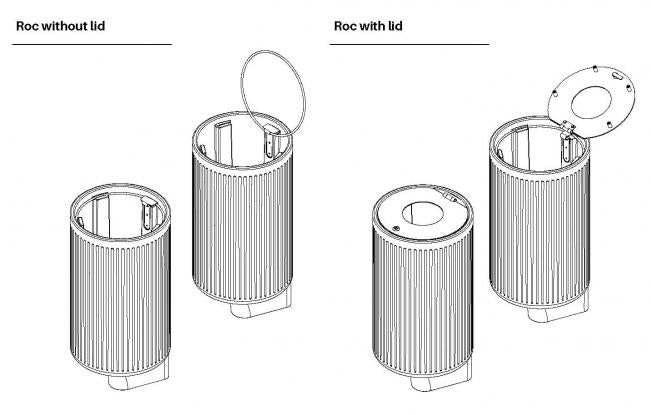 Roc without lid

Roc with lid