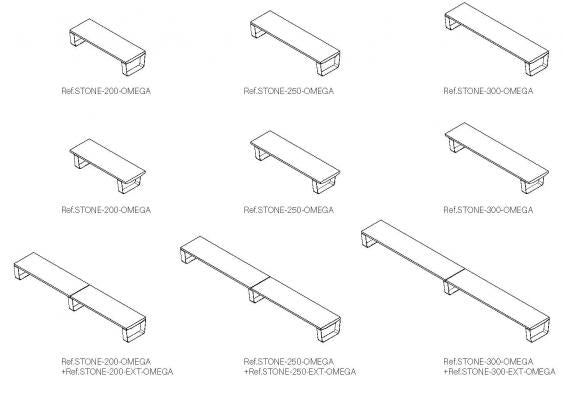 Ref.STONE-200-OMEGA

Ref.STONE-250-OMEGA

Ref.STONE-300-OMEGA

Ref.STONE-200-OMEGA

Ref.STONE-250-OMEGA

Ref.STONE-300-OMEGA

Ref.STONE-200-OMEGA
+Ref.STONE-200-EXT-OMEGA

Ref.STONE-250-OMEGA
+Ref.STONE-250-EXT-OMEGA

Ref.STONE-300-OMEGA
+Ref.STONE-300-EXT-OMEGA